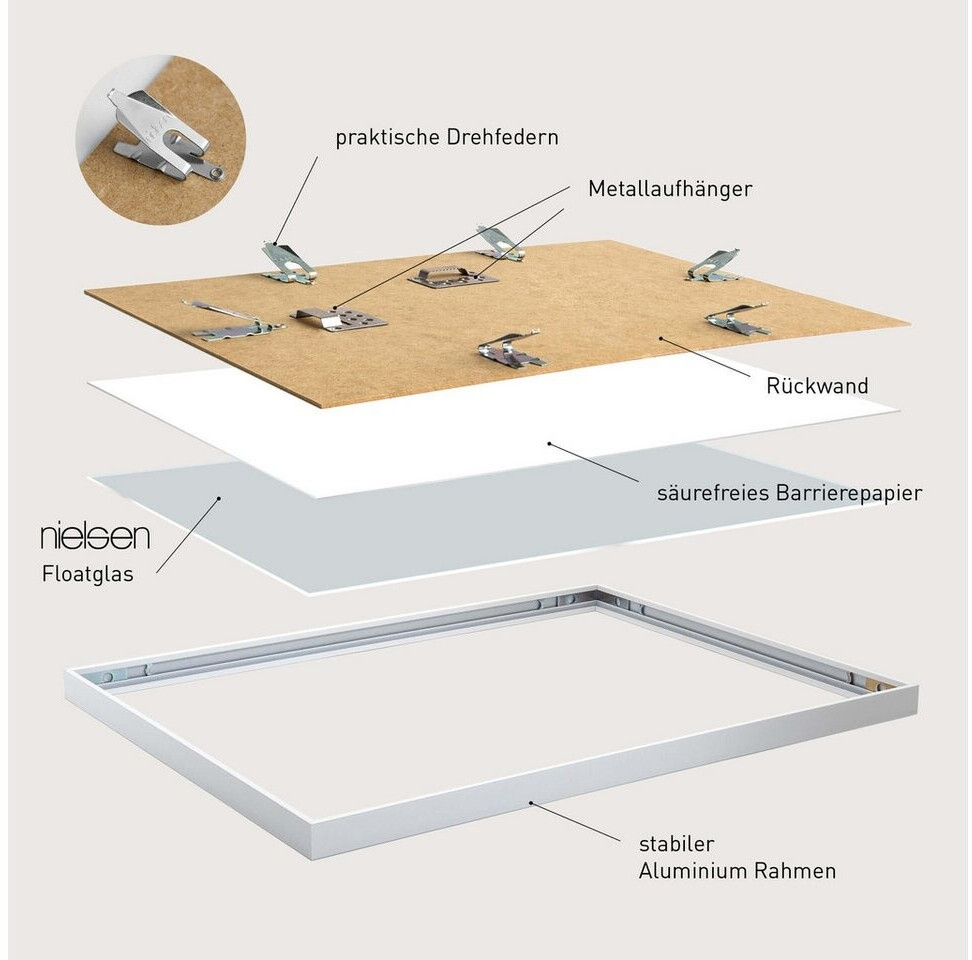 praktische Drehfedern

Metallaufhänger

Rückwand

säurefreies Barrierepapier

nielsen

Floatglas

stabiler
Aluminium Rahmen