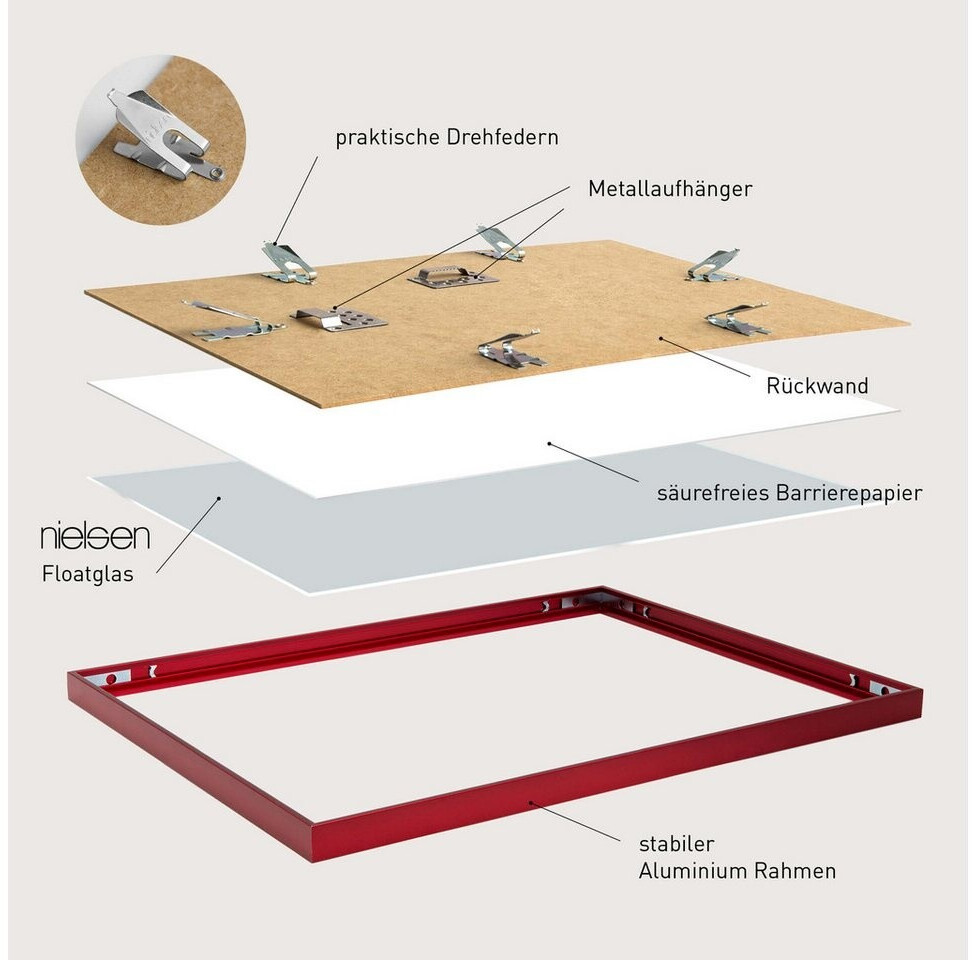 praktische Drehfedern

Metallaufhänger

Rückwand

säurefreies Barrierepapier

nielsen

Floatglas

stabiler Aluminium Rahmen