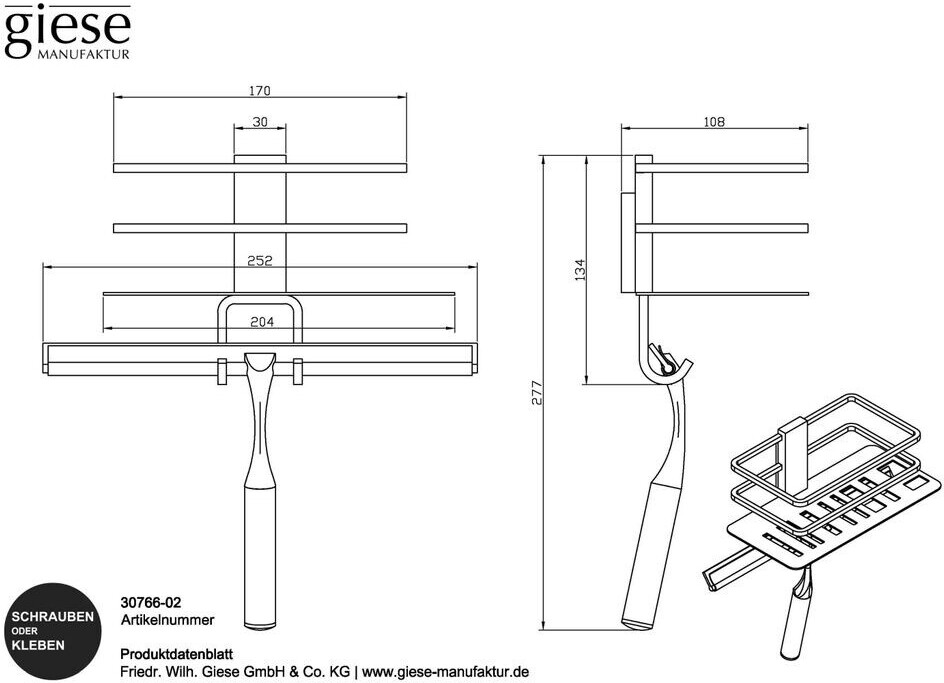 giese
MANUFAKTUR

170

30

252

204

108

134

277

SCHRAUBEN
ODER
KLEBEN

30766-02
Artikelnummer

Produktdatenblatt
Friedr. Wilh. Giese GmbH & Co. KG | www.giese-manufaktur.de