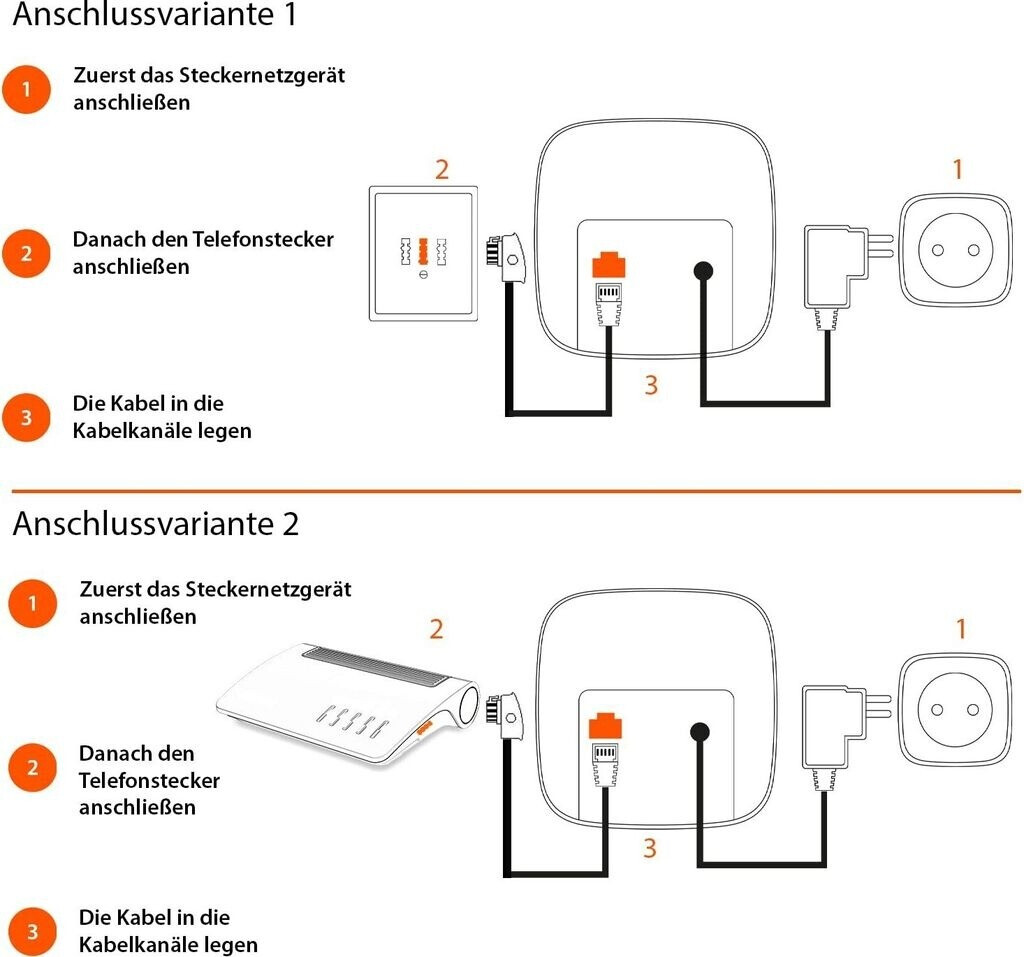 Anschlussvariante 1

1 Zuerst das Steckernetzgerät anschließen

2 Danach den Telefonstecker anschließen

3 Die Kabel in die Kabelkanäle legen

2

1

3

Anschlussvariante 2

1 Zuerst das Steckernetzgerät anschließen

2 Danach den Telefonstecker anschließen

3 Die Kabel in die Kabelkanäle legen

2

1

3