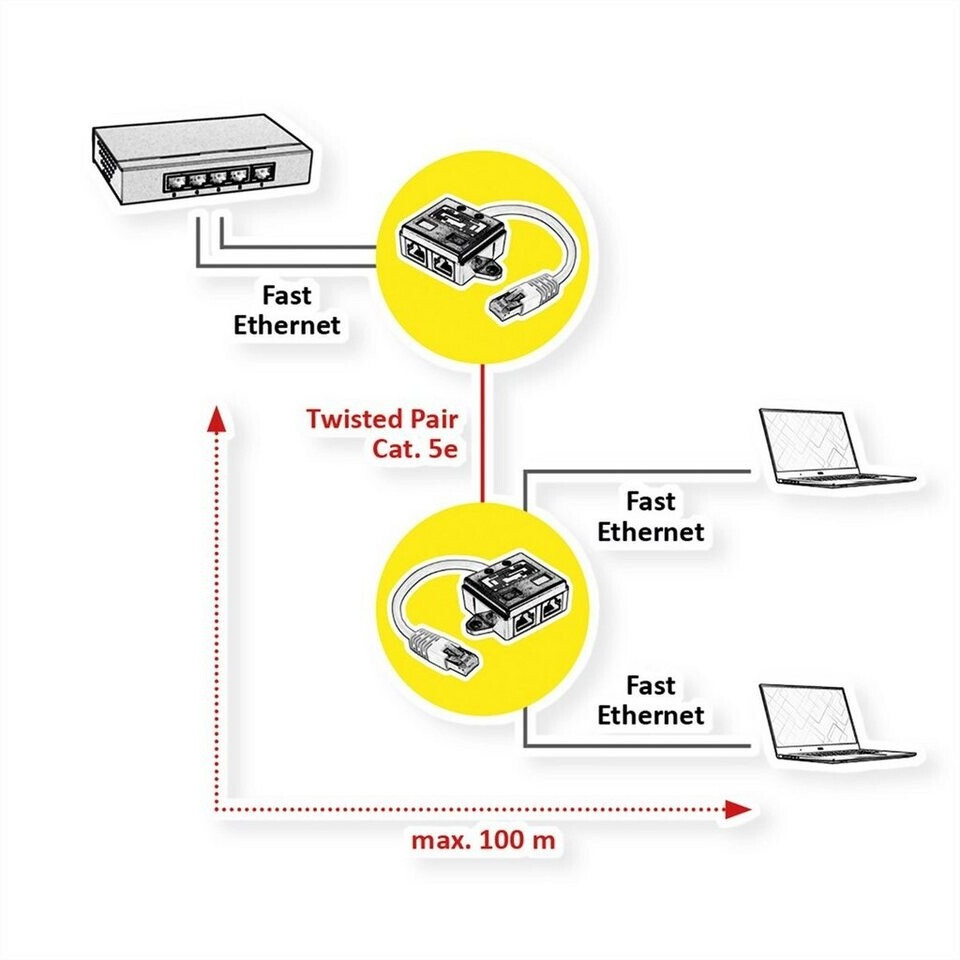 Fast
Ethernet

Twisted Pair
Cat. 5e

Fast
Ethernet

Fast
Ethernet

max. 100 m