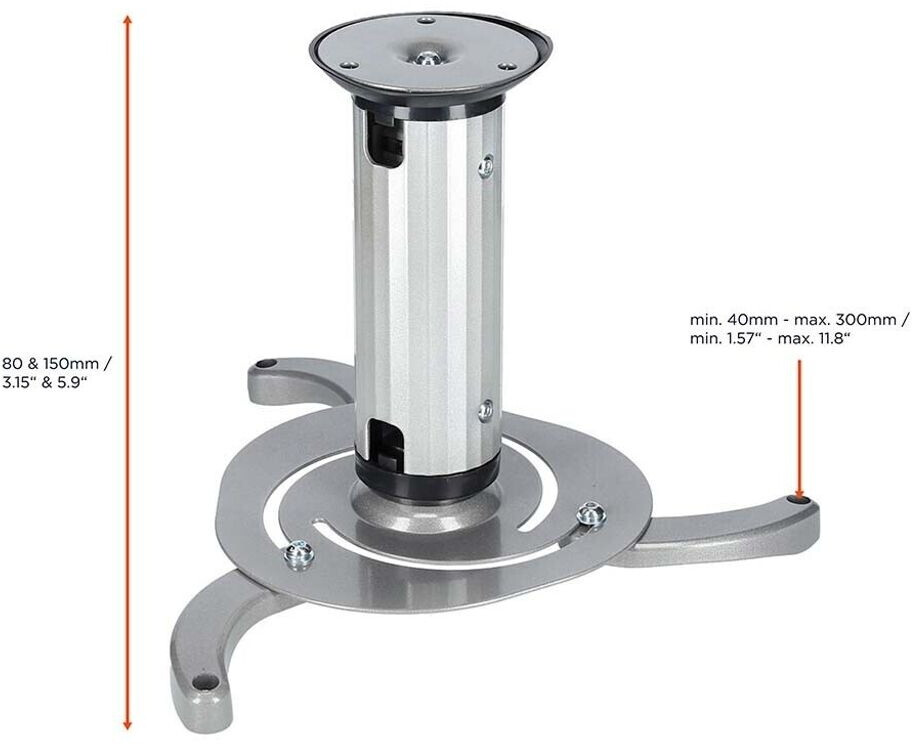 80 & 150mm /
3.15“ & 5.9“

min. 40mm - max. 300mm /
min. 1.57“ - max. 11.8“