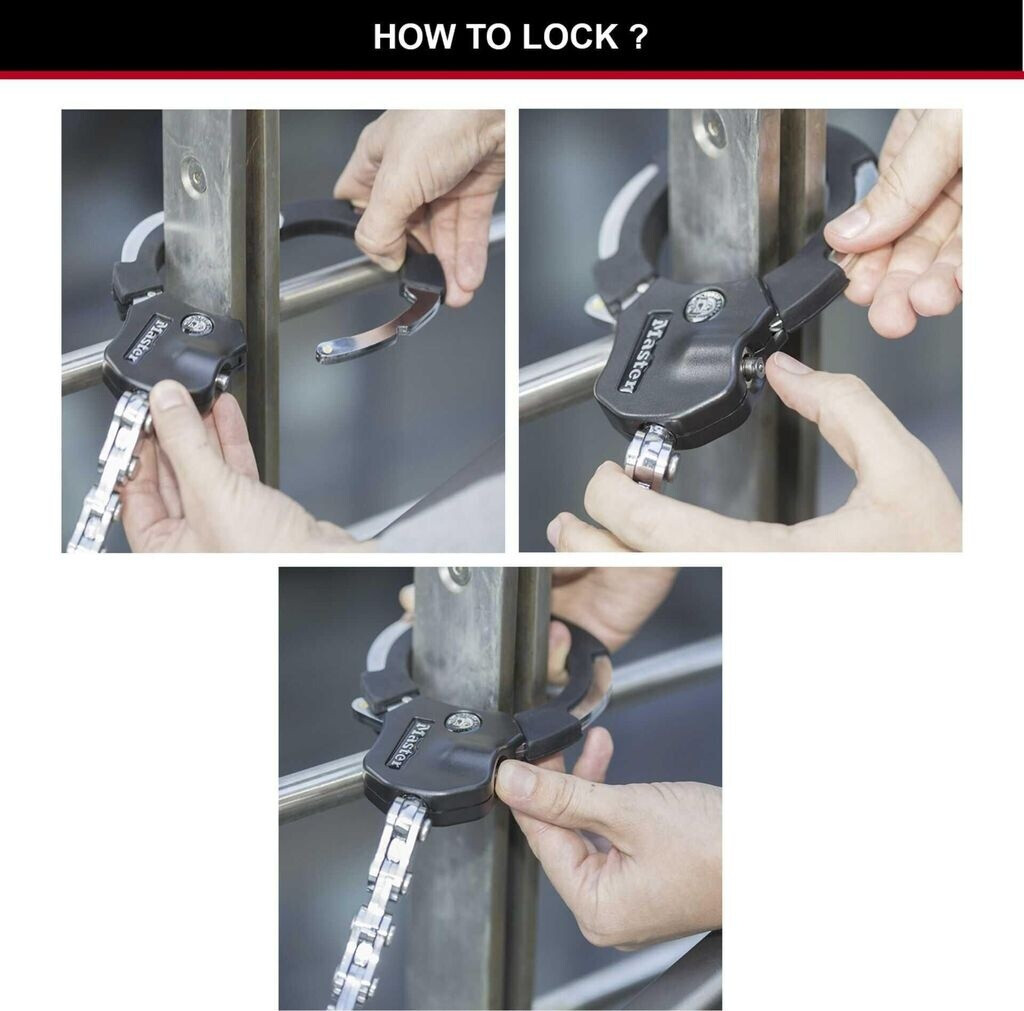 HOW TO LOCK ?

Master

Master

Master