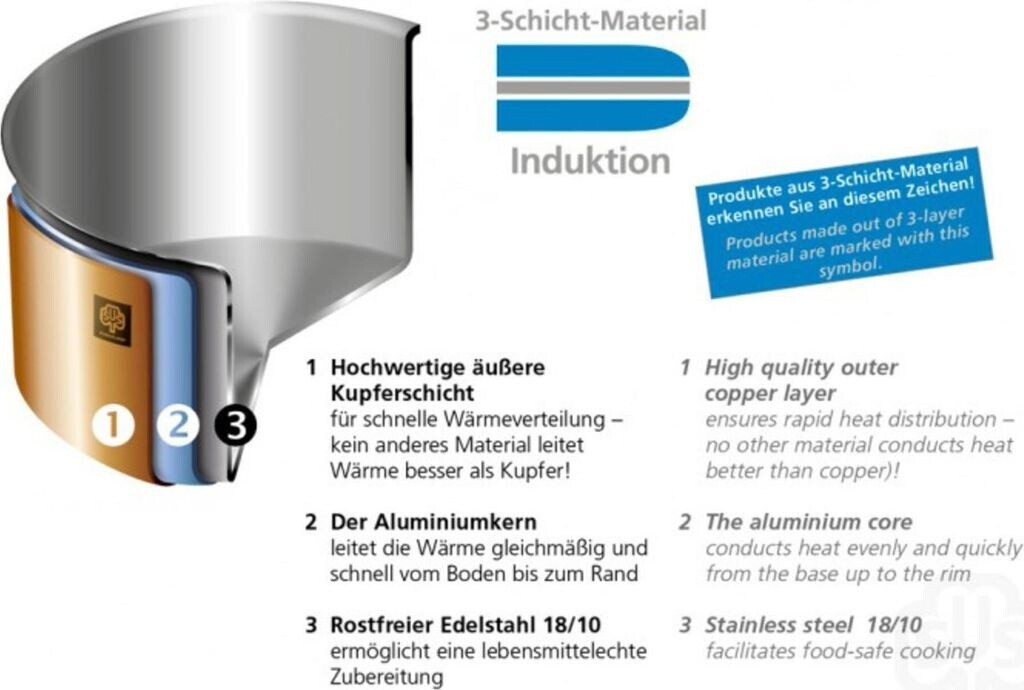 3-Schicht-Material

Induktion

Produkte aus 3-Schicht-Material erkennen Sie an diesem Zeichen!
Products made out of 3-layer material are marked with this symbol.

1 2 3

1 Hochwertige äußere Kupferschicht
für schnelle Wärmeverteilung – kein anderes Material leitet Wärme besser als Kupfer!

2 Der Aluminiumkern
leitet die Wärme gleichmäßig und schnell vom Boden bis zum Rand

3 Rostfreier Edelstahl 18/10
ermöglicht eine lebensmittelechte Zubereitung

1 High quality outer copper layer
ensures rapid heat distribution – no other material conducts heat better than copper)!

2 The aluminium core
conducts heat evenly and quickly from the base up to the rim

3 Stainless steel 18/10
facilitates food-safe cooking