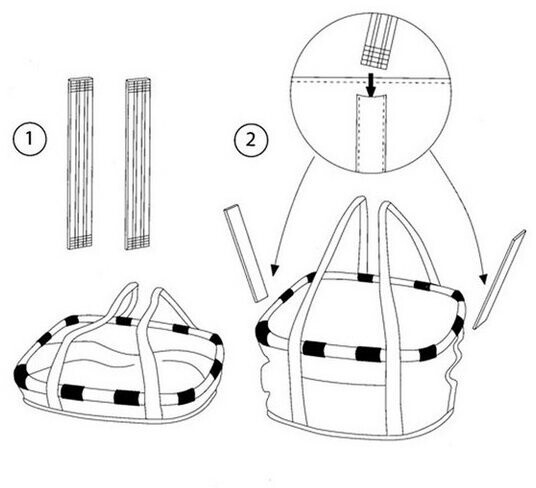 1

2