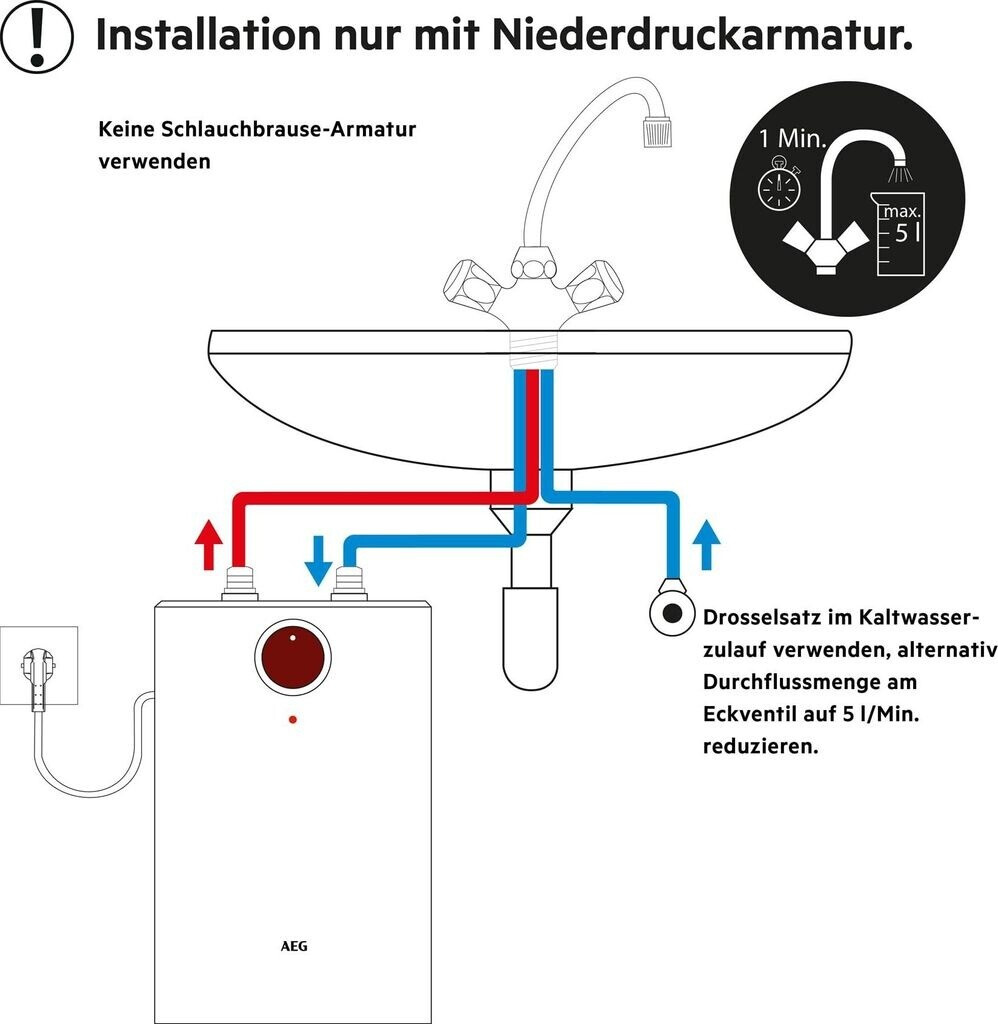 !
Installation nur mit Niederdruckarmatur.

Keine Schlauchbrause-Armatur verwenden

1 Min.

max.
5 l

Drosselsatz im Kaltwasserzulauf verwenden, alternativ Durchflussmenge am Eckventil auf 5 l/Min. reduzieren.

AEG