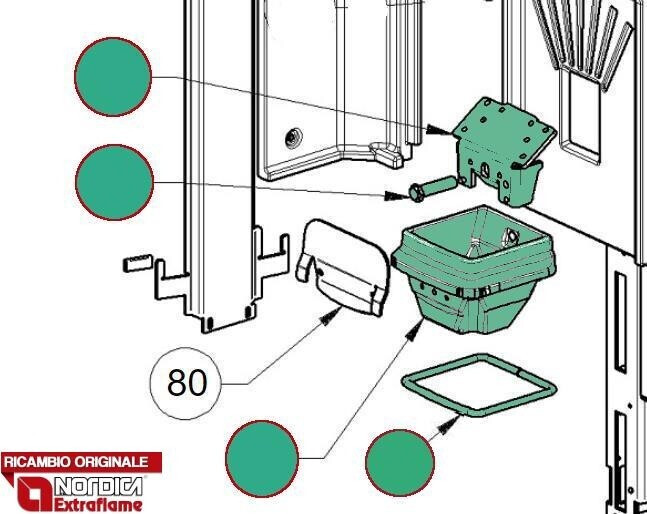 80

RICAMBIO ORIGINALE
NORDICA
Extraflame