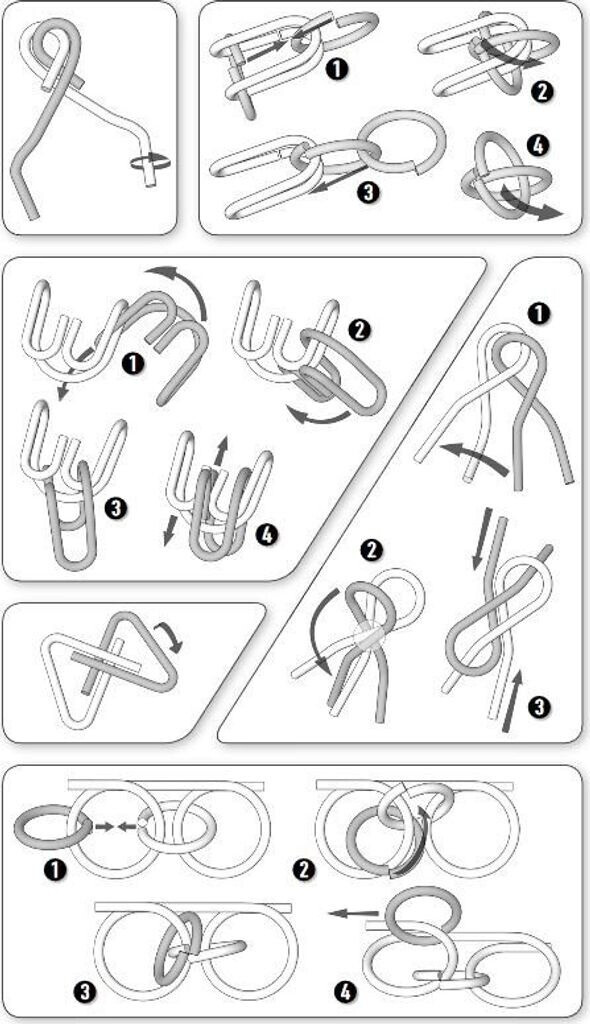 1
2
3
4

1
2
3
4

1
2
3

1
2
3
4