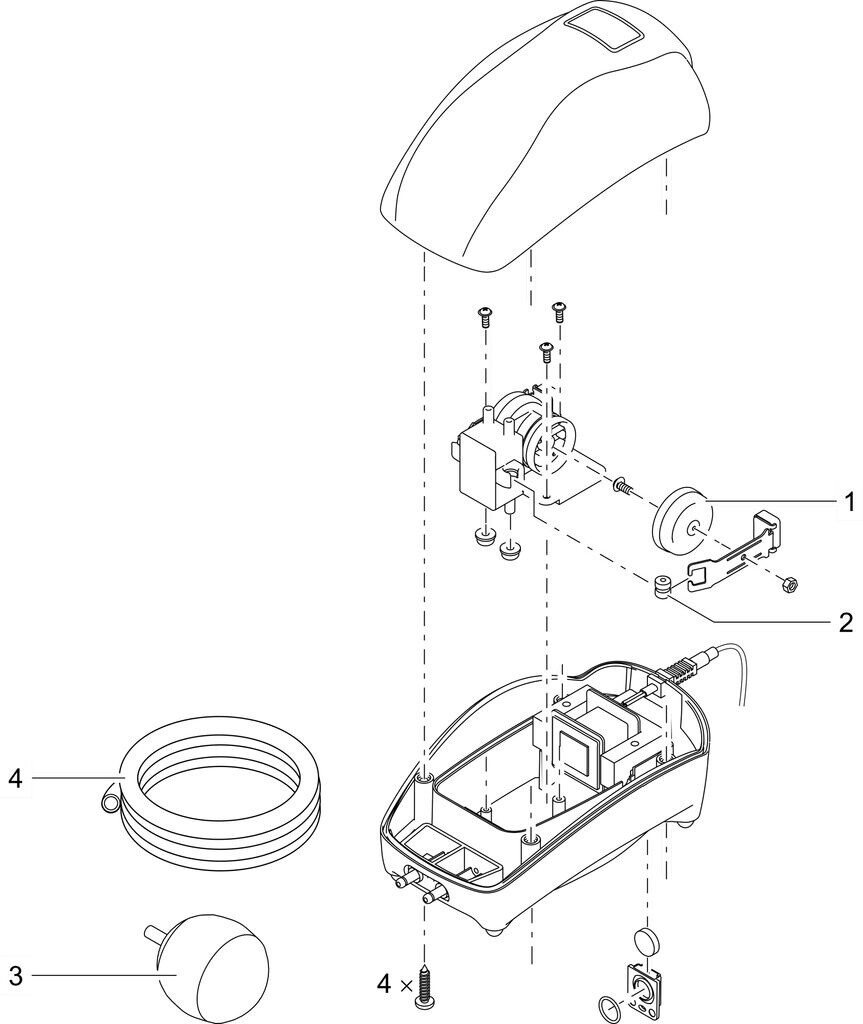 1

2

4

3

4 ×