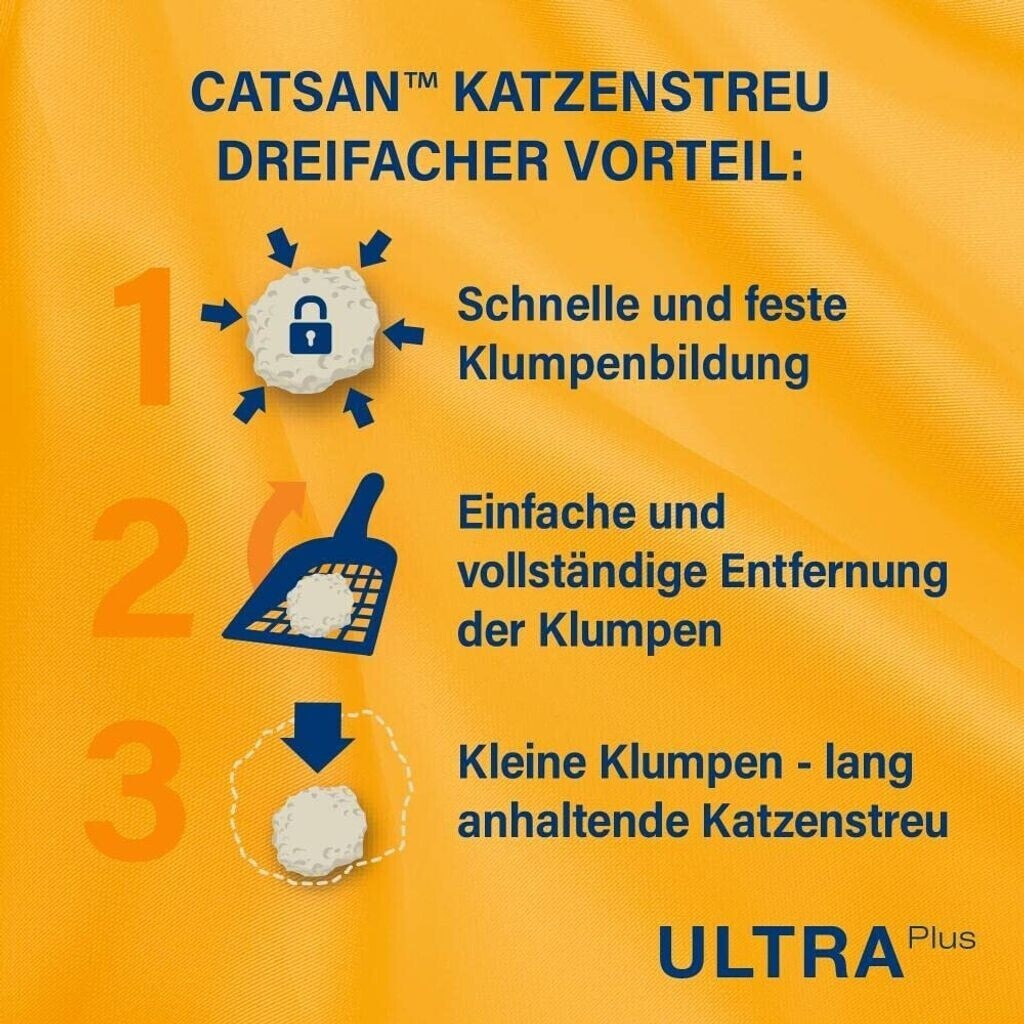 CATSAN™ KATZENSTREU DREIFACHER VORTEIL:

1 Schnelle und feste Klumpenbildung

2 Einfache und vollständige Entfernung der Klumpen

3 Kleine Klumpen - lang anhaltende Katzenstreu

ULTRA Plus