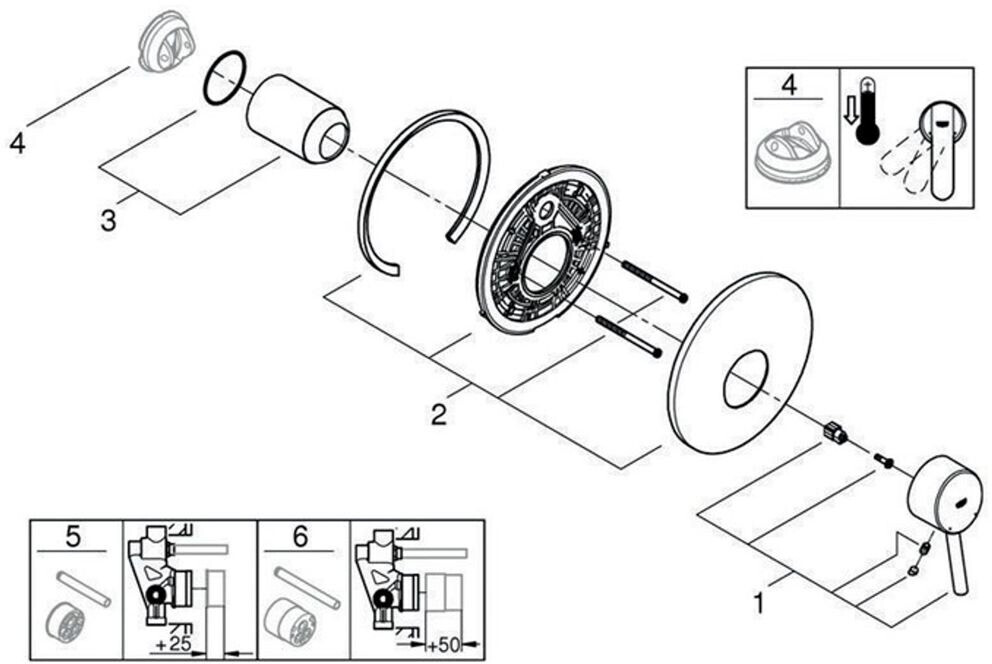 4

3

2

1

4

5

+25

6

+50