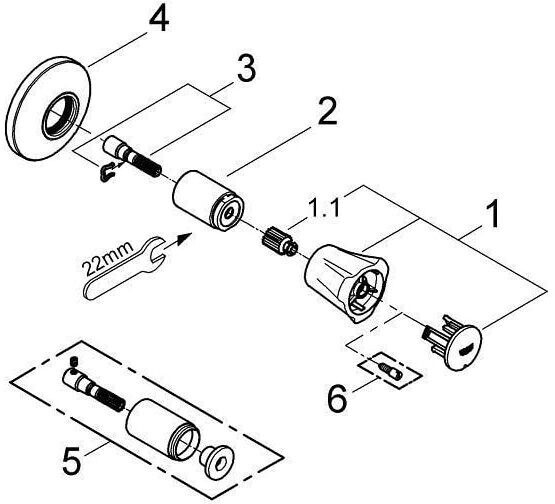 4
3
2
1.1
1
22mm
6
5