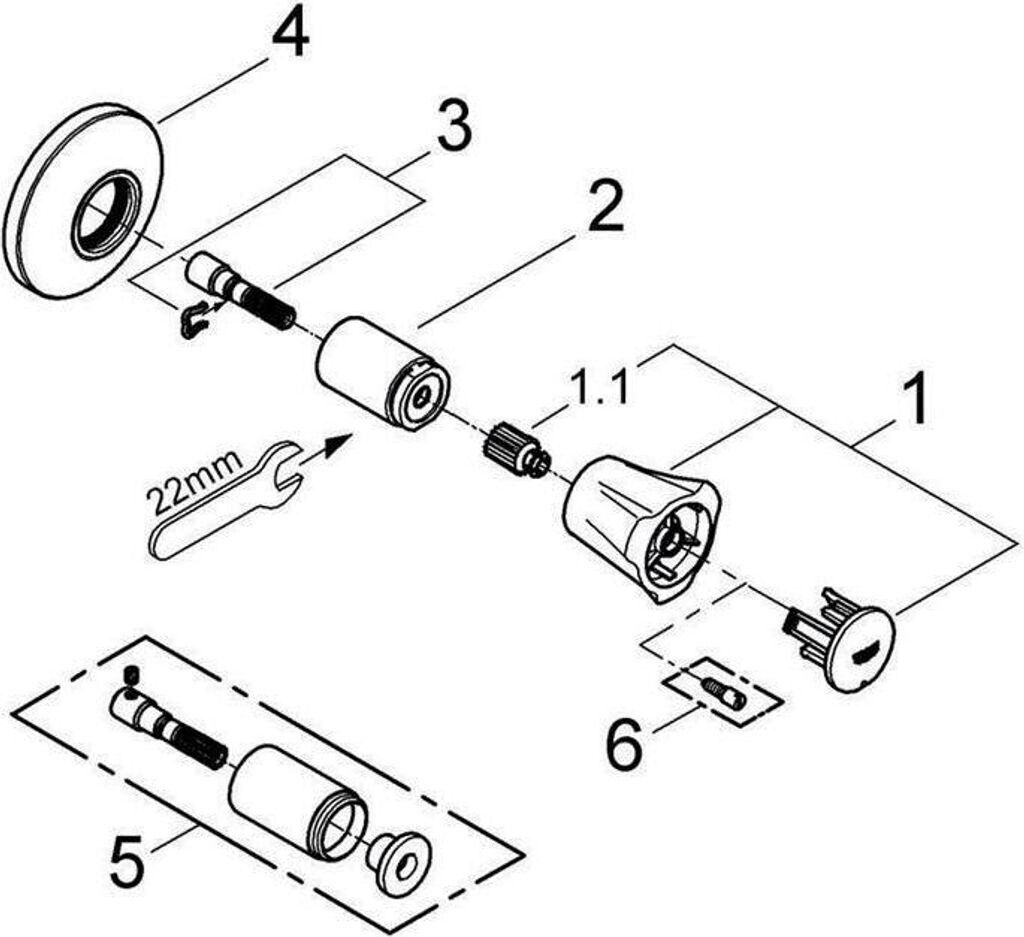 4
3
2
1.1
1
22mm
6
5