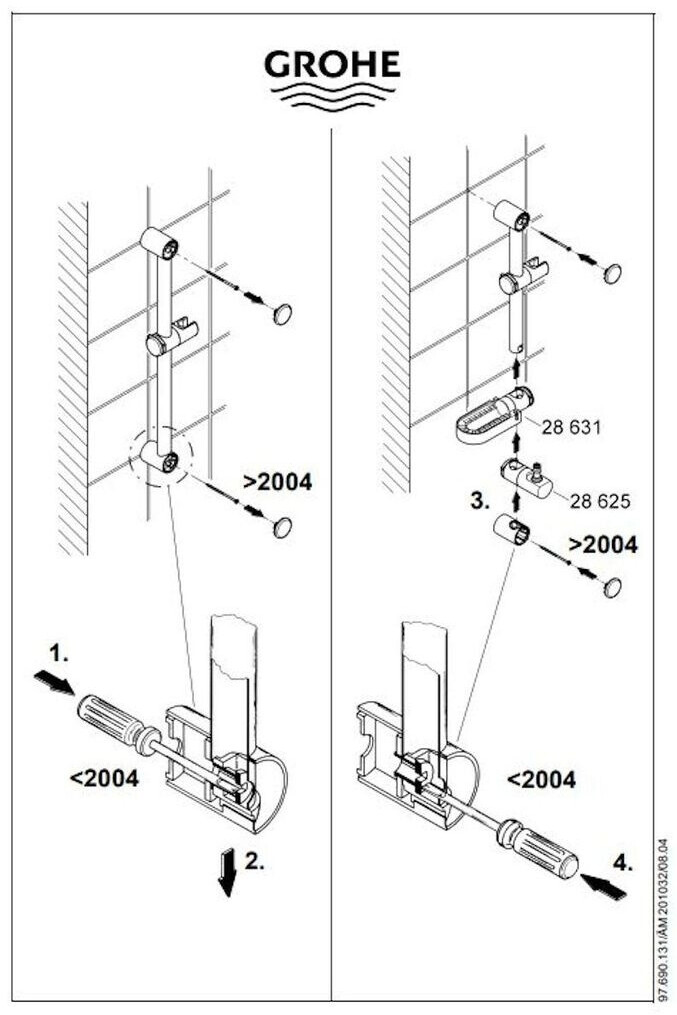 GROHE

>2004

1.

<2004

2.

28 631

3.

28 625

>2004

<2004

4.

97.690.131/AM 201032/08.04