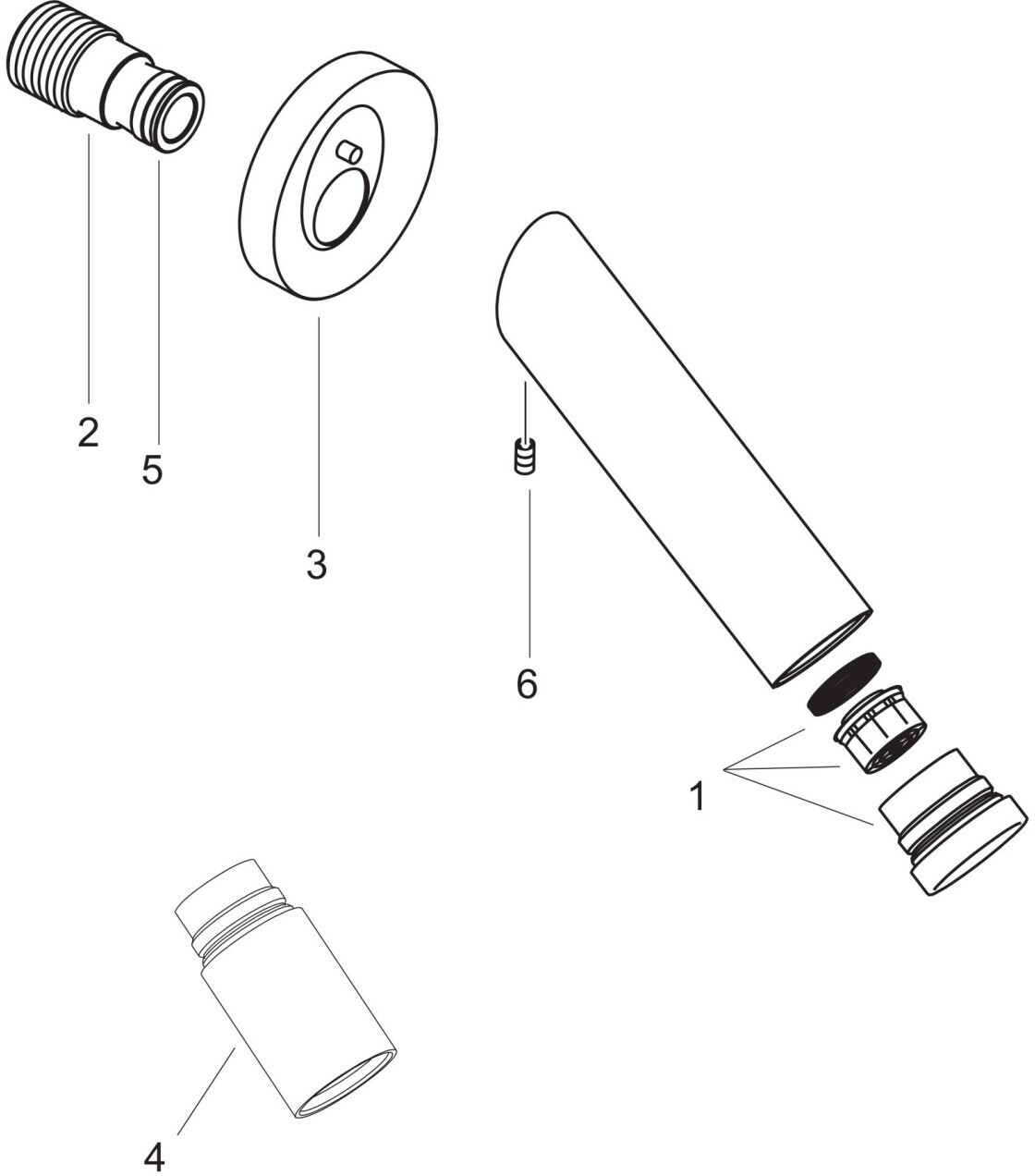 2
5
3
6
1
4