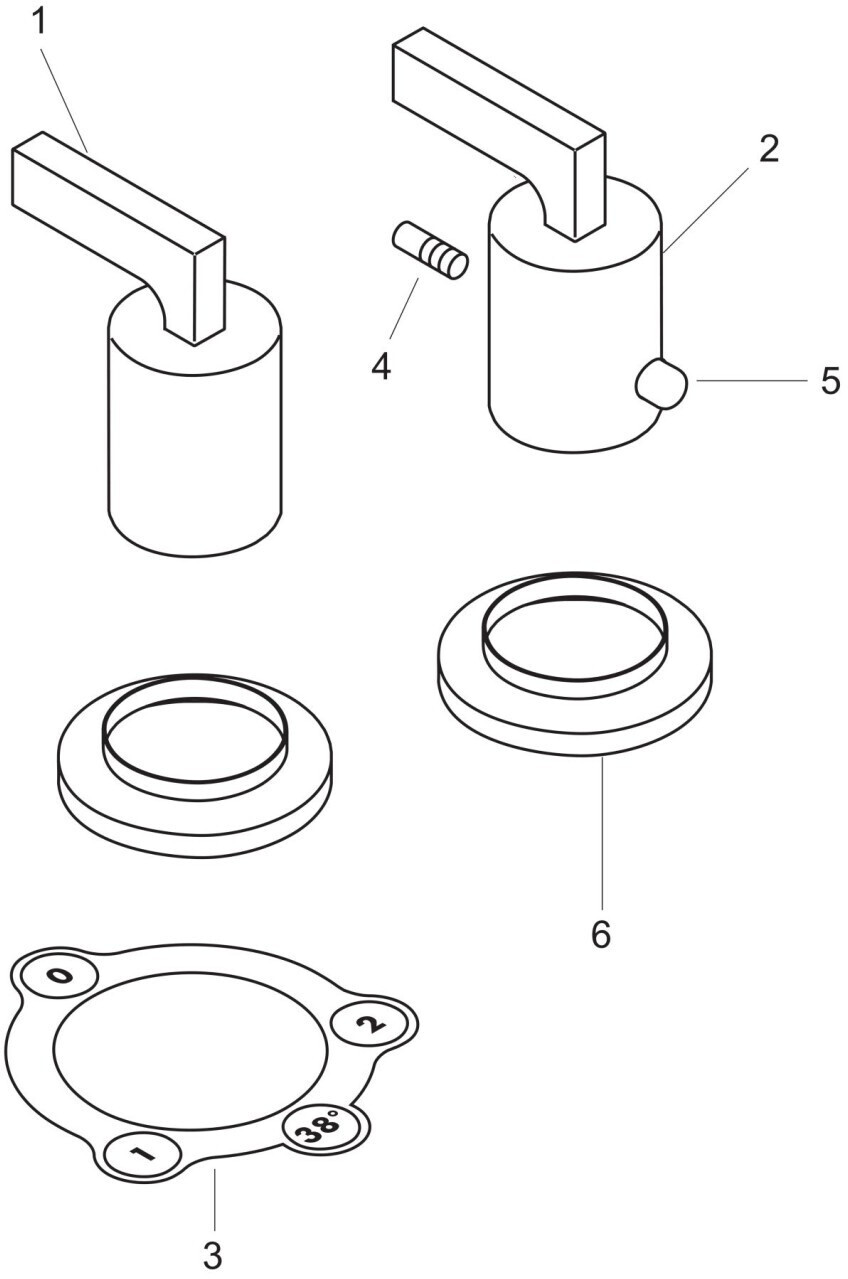 1
2
4
5
6
0
2
38°
1
3