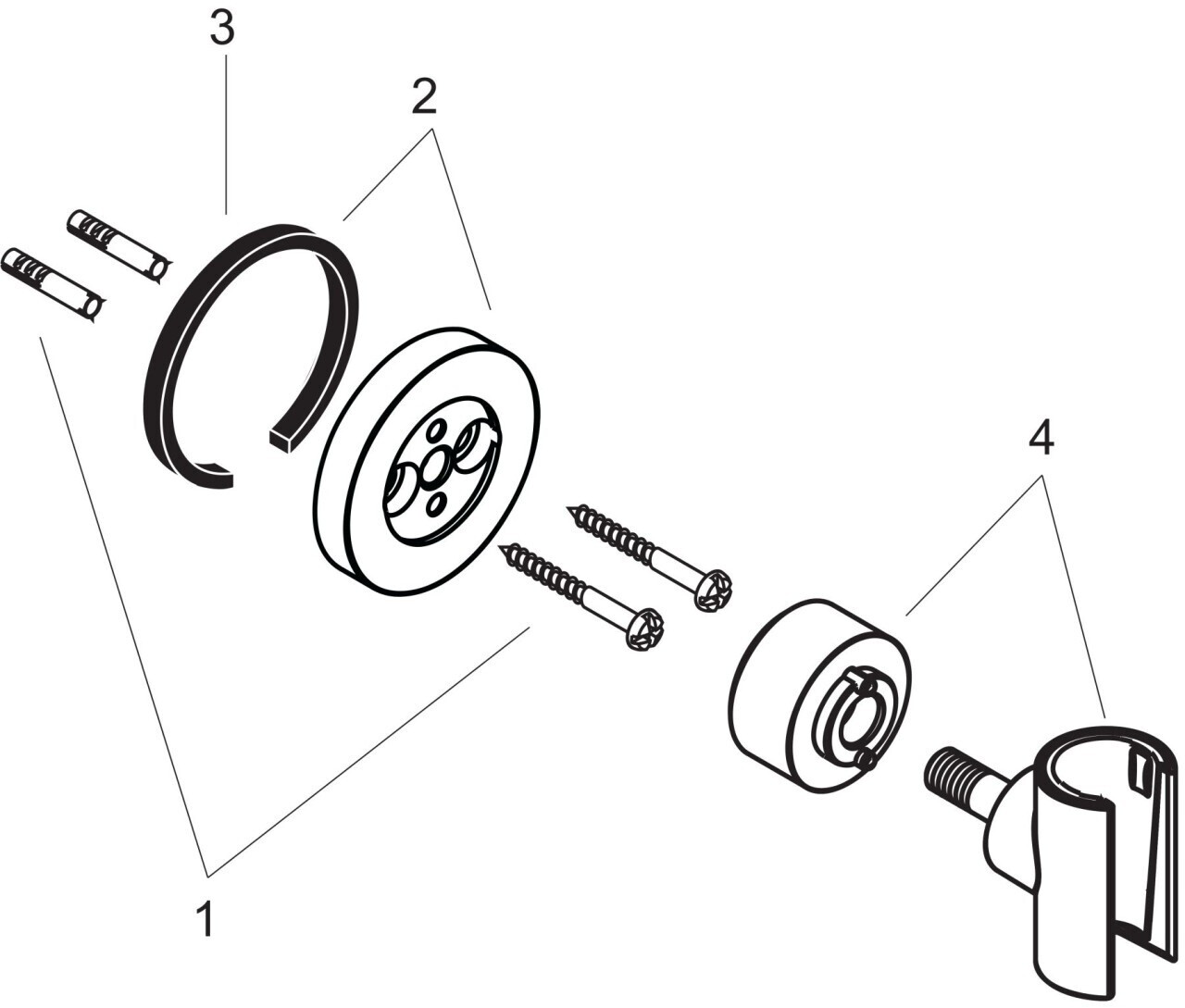 3

2

4

1