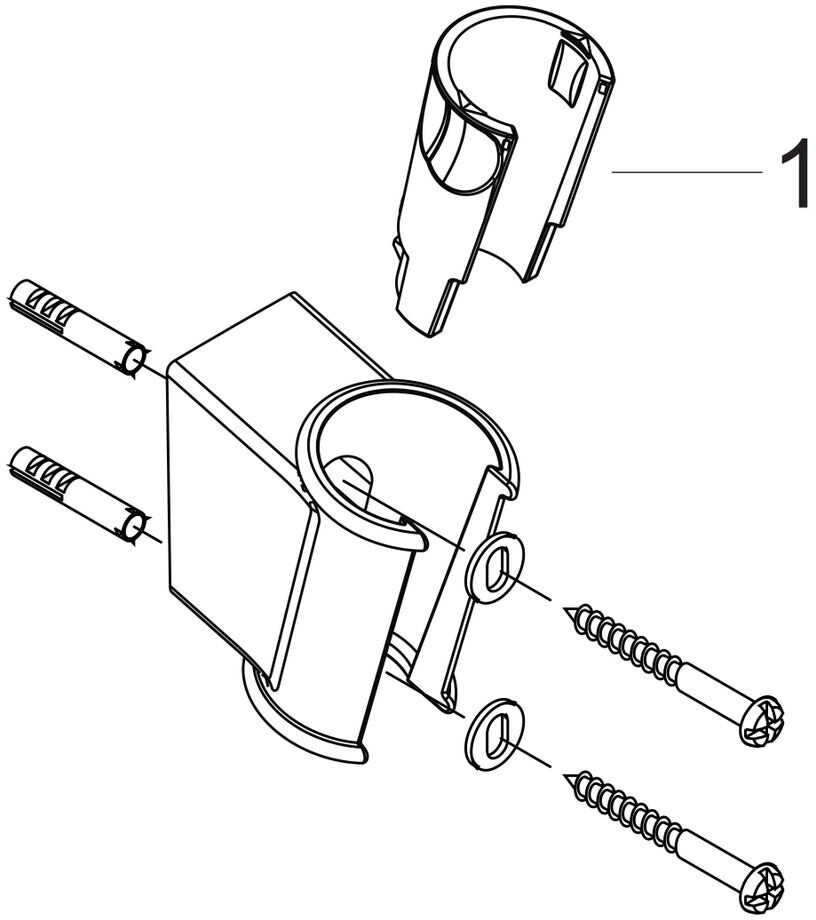 1