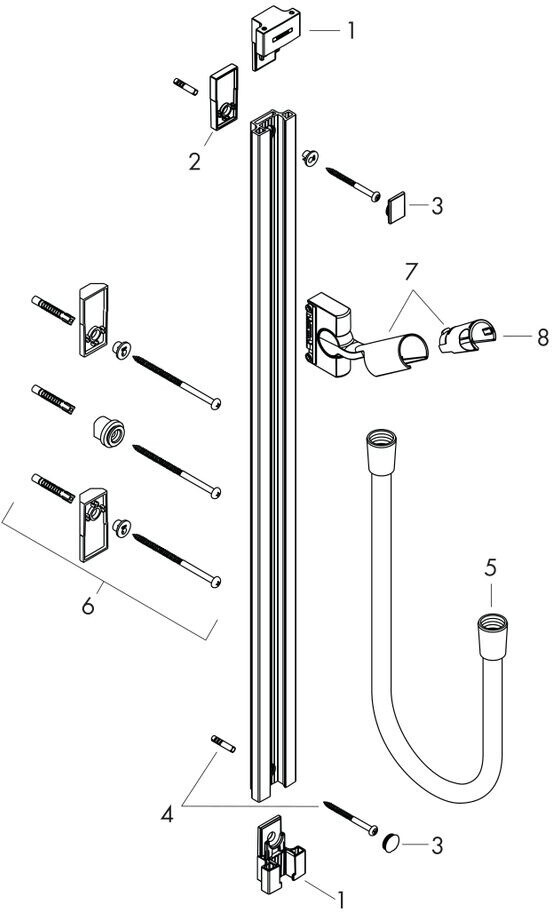 1
2
3
7
8
6
5
4
3
1