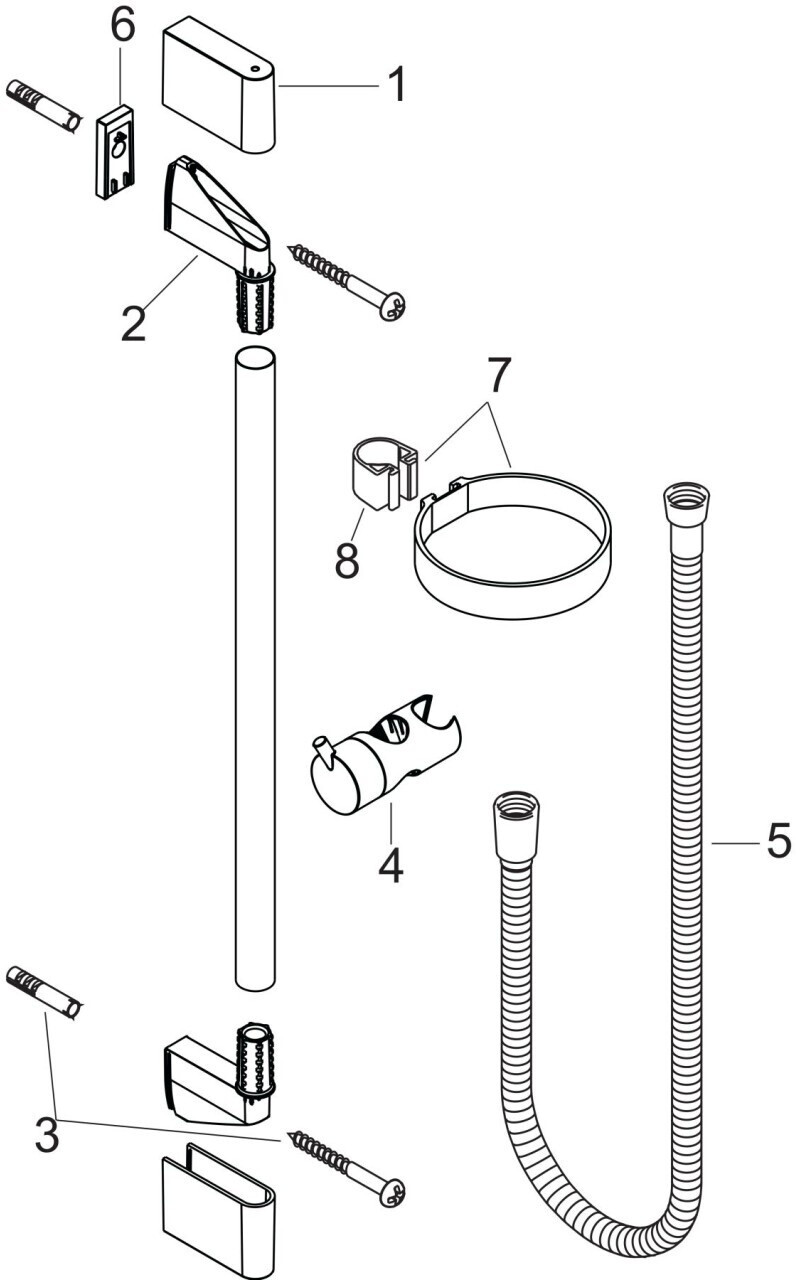 6
1
2
7
8
4
5
3