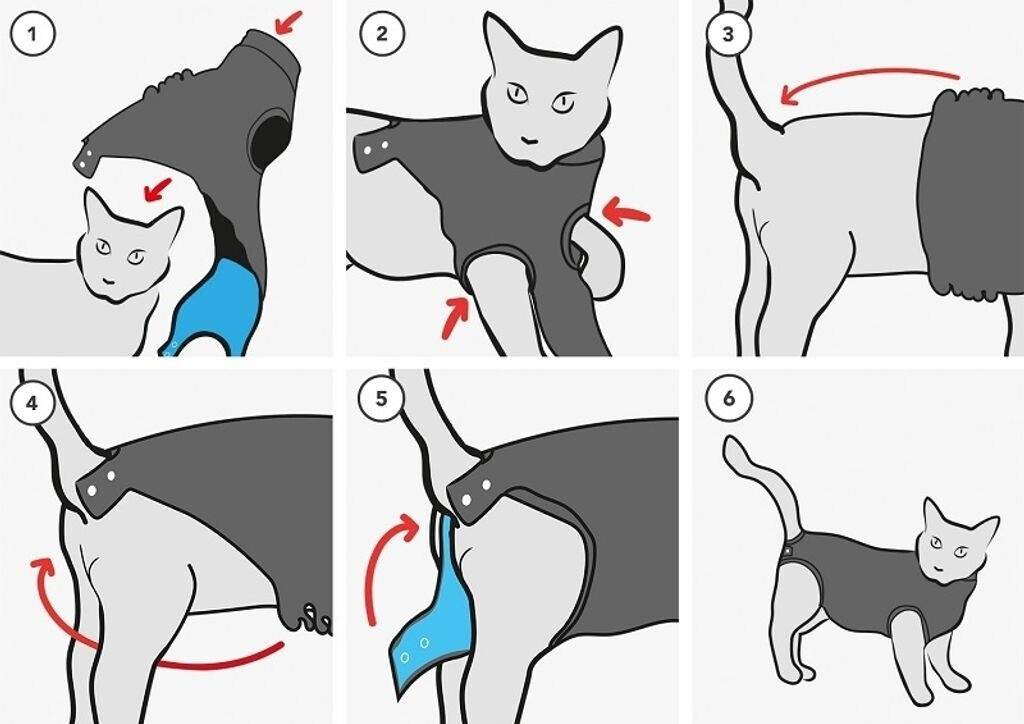 1
2
3
4
5
6