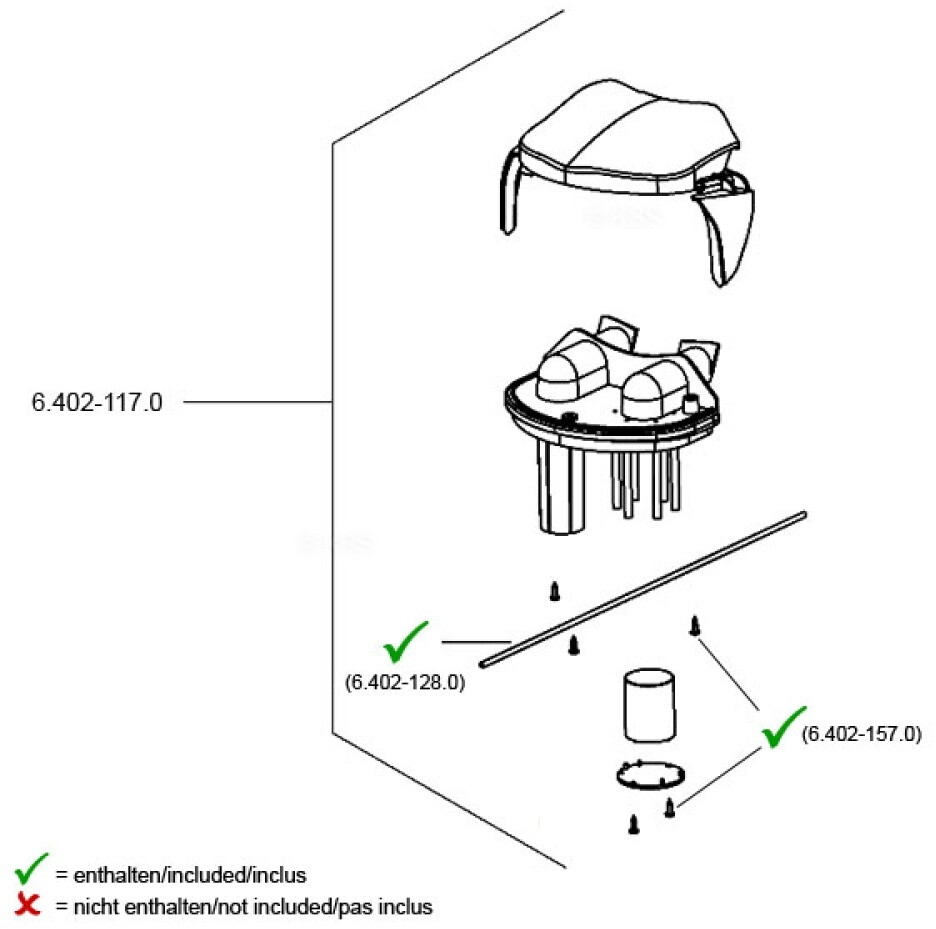 6.402-117.0

(6.402-128.0)

(6.402-157.0)

= enthalten/included/inclus
= nicht enthalten/not included/pas inclus