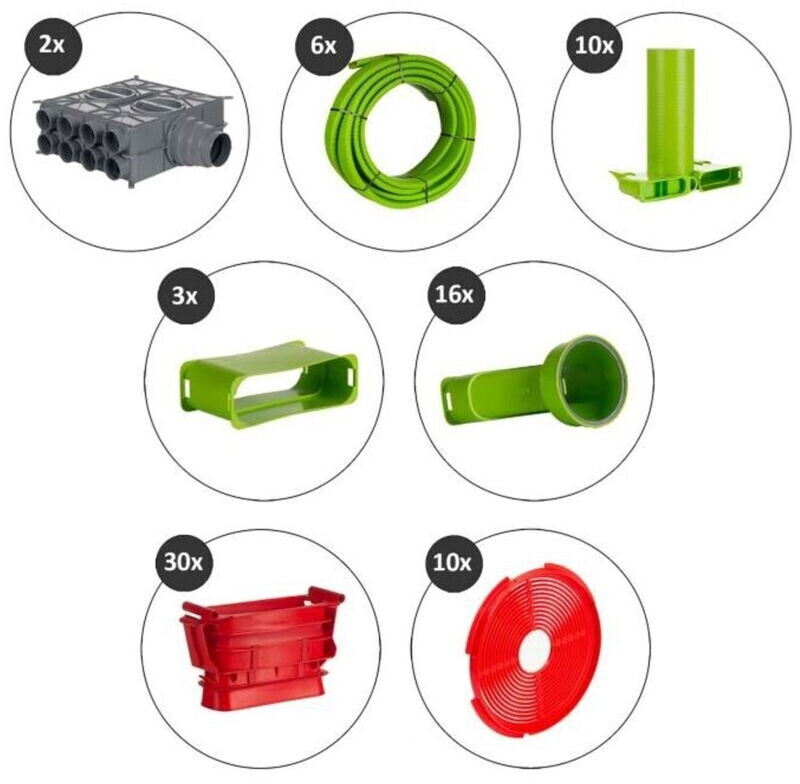 2x

6x

10x

3x

16x

30x

10x